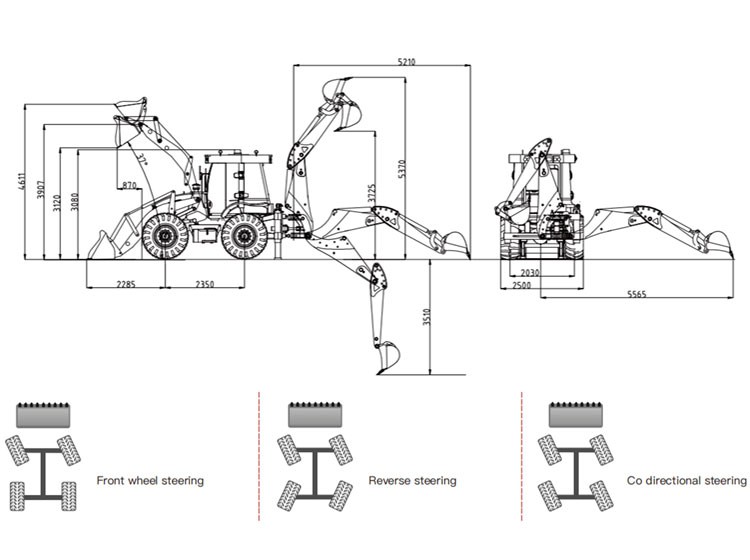 5210
4611
3907
3120
3080
37°
870
3725
5370
2285
2350
3510
2030
2500
5565

Front wheel steering

Reverse steering

Co directional steering